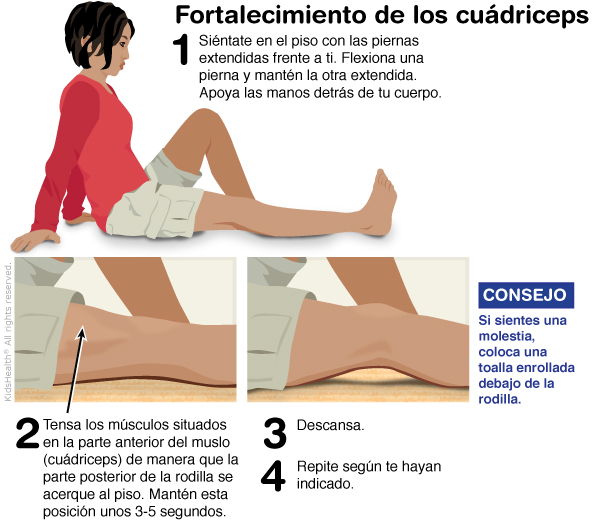 Fortalecimiento de los cuádriceps

1 Siéntate en el piso con las piernas extendidas frente a ti. Flexiona una pierna y mantén la otra extendida. Apoya las manos detrás de tu cuerpo.

KidsHealth® All rights reserved.

CONSEJO

Si sientes una molestia, coloca una toalla enrollada debajo de la rodilla.

2 Tensa los músculos situados en la parte anterior del muslo (cuádriceps) de manera que la parte posterior de la rodilla se acerque al piso. Mantén esta posición unos 3-5 segundos.

3 Descansa.

4 Repite según te hayan indicado.