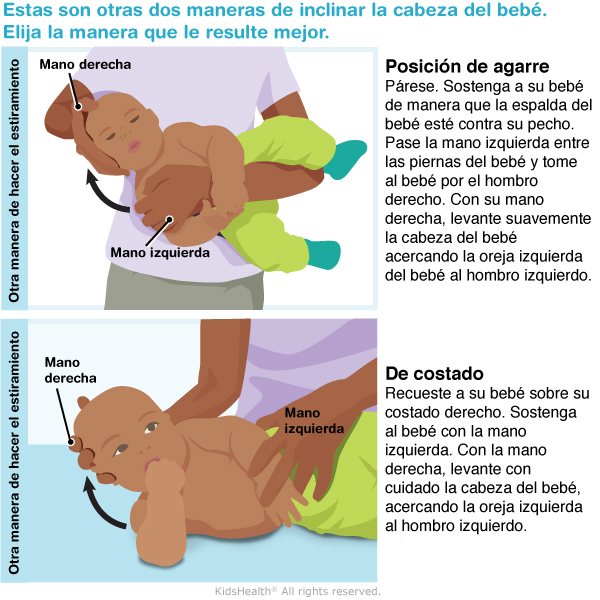 Estas son otras dos maneras de inclinar la cabeza del bebé. Elija la manera que le resulte mejor.

Otra manera de hacer el estiramiento

Mano derecha

Mano izquierda

Posición de agarre
Párese. Sostenga a su bebé de manera que la espalda del bebé esté contra su pecho. Pase la mano izquierda entre las piernas del bebé y tome al bebé por el hombro derecho. Con su mano derecha, levante suavemente la cabeza del bebé acercando la oreja izquierda del bebé al hombro izquierdo.

Otra manera de hacer el estiramiento

Mano derecha

Mano izquierda

De costado
Recueste a su bebé sobre su costado derecho. Sostenga al bebé con la mano izquierda. Con la mano derecha, levante con cuidado la cabeza del bebé, acercando la oreja izquierda al hombro izquierdo.

KidsHealth® All rights reserved.