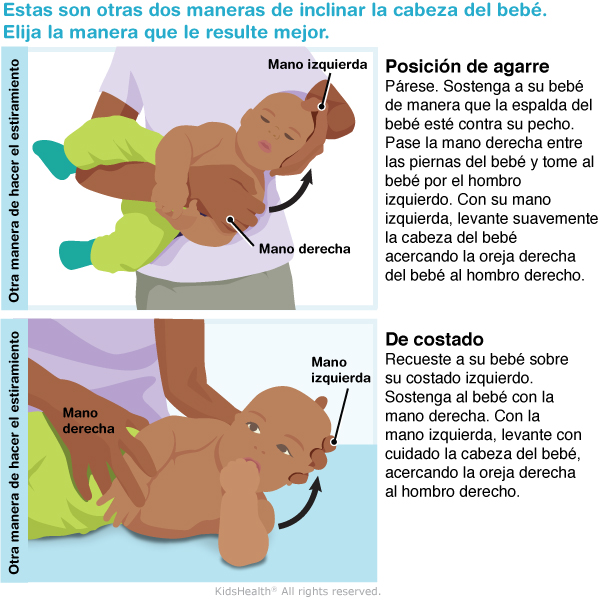 Estas son otras dos maneras de inclinar la cabeza del bebé. Elija la manera que le resulte mejor.

Otra manera de hacer el estiramiento

Mano izquierda

Mano derecha

Posición de agarre
Párese. Sostenga a su bebé de manera que la espalda del bebé esté contra su pecho. Pase la mano derecha entre las piernas del bebé y tome al bebé por el hombro izquierdo. Con su mano izquierda, levante suavemente la cabeza del bebé acercando la oreja derecha del bebé al hombro derecho.

Otra manera de hacer el estiramiento

Mano derecha

Mano izquierda

De costado
Recueste a su bebé sobre su costado izquierdo. Sostenga al bebé con la mano derecha. Con la mano izquierda, levante con cuidado la cabeza del bebé, acercando la oreja derecha al hombro derecho.

KidsHealth® All rights reserved.