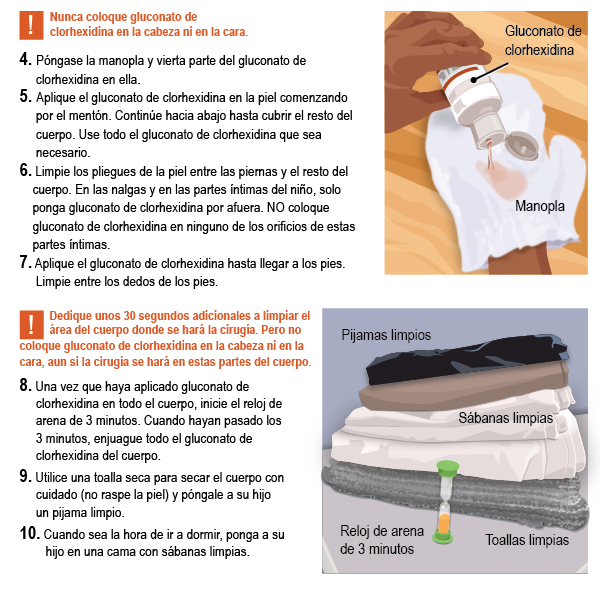 !

Nunca coloque gluconato de clorhexidina en la cabeza ni en la cara.

4. Póngase la manopla y vierta parte del gluconato de clorhexidina en ella.

5. Aplique el gluconato de clorhexidina en la piel comenzando por el mentón. Continúe hacia abajo hasta cubrir el resto del cuerpo. Use todo el gluconato de clorhexidina que sea necesario.

6. Limpie los pliegues de la piel entre las piernas y el resto del cuerpo. En las nalgas y en las partes íntimas del niño, solo ponga gluconato de clorhexidina por afuera. NO coloque gluconato de clorhexidina en ninguno de los orificios de estas partes íntimas.

7. Aplique el gluconato de clorhexidina hasta llegar a los pies. Limpie entre los dedos de los pies.

Gluconato de clorhexidina

Manopla

!

Dedique unos 30 segundos adicionales a limpiar el área del cuerpo donde se hará la cirugía. Pero no coloque gluconato de clorhexidina en la cabeza ni en la cara, aun si la cirugía se hará en estas partes del cuerpo.

8. Una vez que haya aplicado gluconato de clorhexidina en todo el cuerpo, inicie el reloj de arena de 3 minutos. Cuando hayan pasado los 3 minutos, enjuague todo el gluconato de clorhexidina del cuerpo.

9. Utilice una toalla seca para secar el cuerpo con cuidado (no raspe la piel) y póngale a su hijo un pijama limpio.

10. Cuando sea la hora de ir a dormir, ponga a su hijo en una cama con sábanas limpias.

Pijamas limpios

Sábanas limpias

Reloj de arena de 3 minutos

Toallas limpias