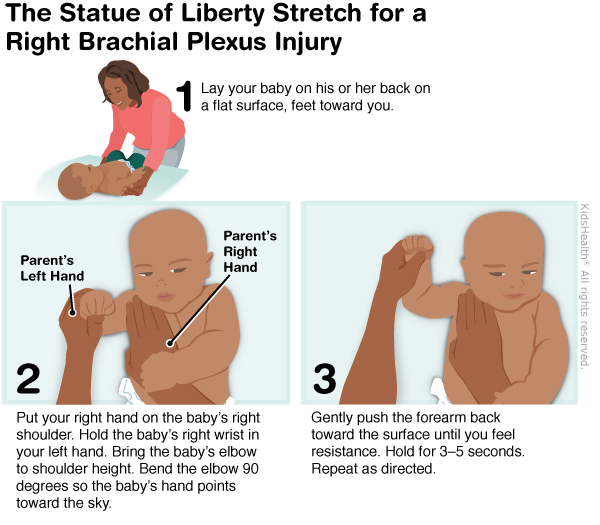 The Statue of Liberty Stretch for a Right Brachial Plexus Injury

1 Lay your baby on his or her back on a flat surface, feet toward you.

Parent's Left Hand

Parent's Right Hand

2

Put your right hand on the baby's right shoulder. Hold the baby's right wrist in your left hand. Bring the baby's elbow to shoulder height. Bend the elbow 90 degrees so the baby's hand points toward the sky.

3

Gently push the forearm back toward the surface until you feel resistance. Hold for 3–5 seconds. Repeat as directed.

KidsHealth® All rights reserved.