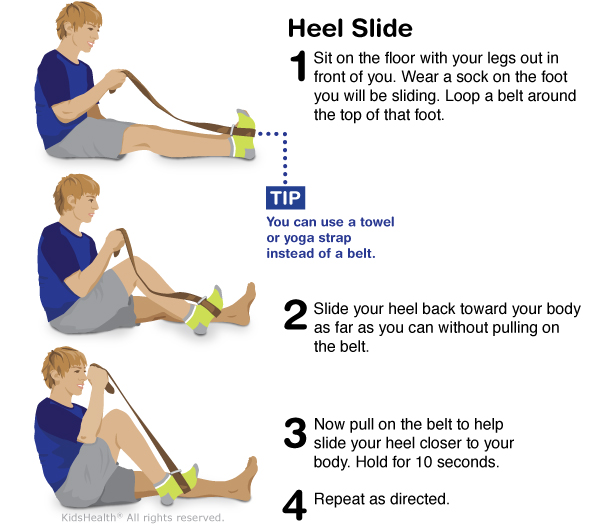 Heel Slide

1 Sit on the floor with your legs out in front of you. Wear a sock on the foot you will be sliding. Loop a belt around the top of that foot.

TIP
You can use a towel or yoga strap instead of a belt.

2 Slide your heel back toward your body as far as you can without pulling on the belt.

3 Now pull on the belt to help slide your heel closer to your body. Hold for 10 seconds.

4 Repeat as directed.

KidsHealth® All rights reserved.