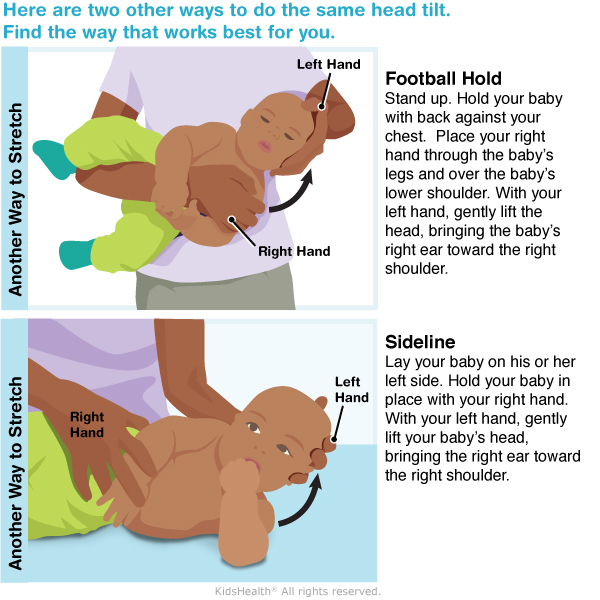 Here are two other ways to do the same head tilt.
Find the way that works best for you.

Another Way to Stretch

Left Hand

Right Hand

Football Hold
Stand up. Hold your baby with back against your chest. Place your right hand through the baby's legs and over the baby's lower shoulder. With your left hand, gently lift the head, bringing the baby's right ear toward the right shoulder.

Another Way to Stretch

Right Hand

Left Hand

Sideline
Lay your baby on his or her left side. Hold your baby in place with your right hand. With your left hand, gently lift your baby's head, bringing the right ear toward the right shoulder.

KidsHealth® All rights reserved.