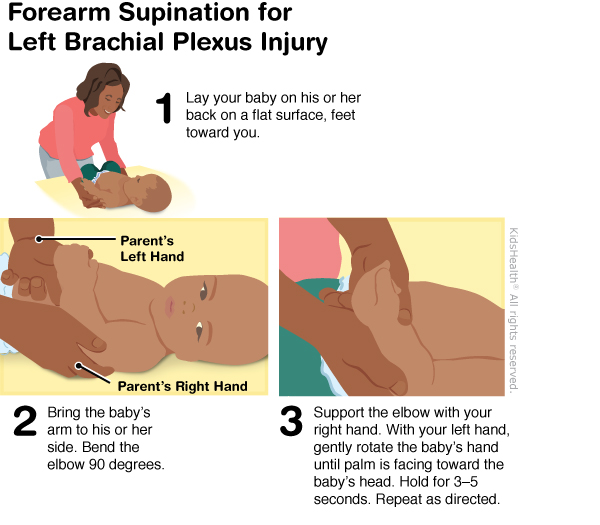 Forearm Supination for Left Brachial Plexus Injury

1 Lay your baby on his or her back on a flat surface, feet toward you.

Parent's Left Hand

Parent's Right Hand

KidsHealth® All rights reserved.

2 Bring the baby's arm to his or her side. Bend the elbow 90 degrees.

3 Support the elbow with your right hand. With your left hand, gently rotate the baby's hand until palm is facing toward the baby's head. Hold for 3–5 seconds. Repeat as directed.